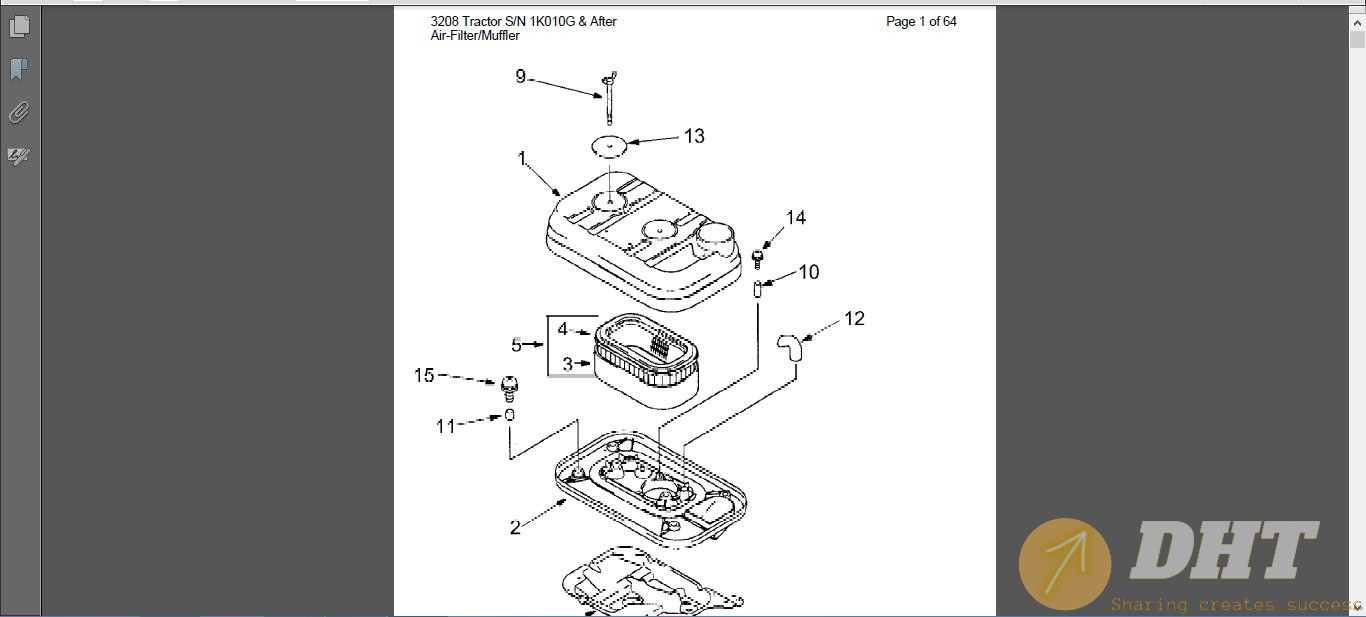 3208 Tractor S/N 1K010G & After
Air-Filter/Muffler

Page 1 of 64

9
13
1
14
10
12
4
5
3
15
11
2

DHT
Sharing creates success