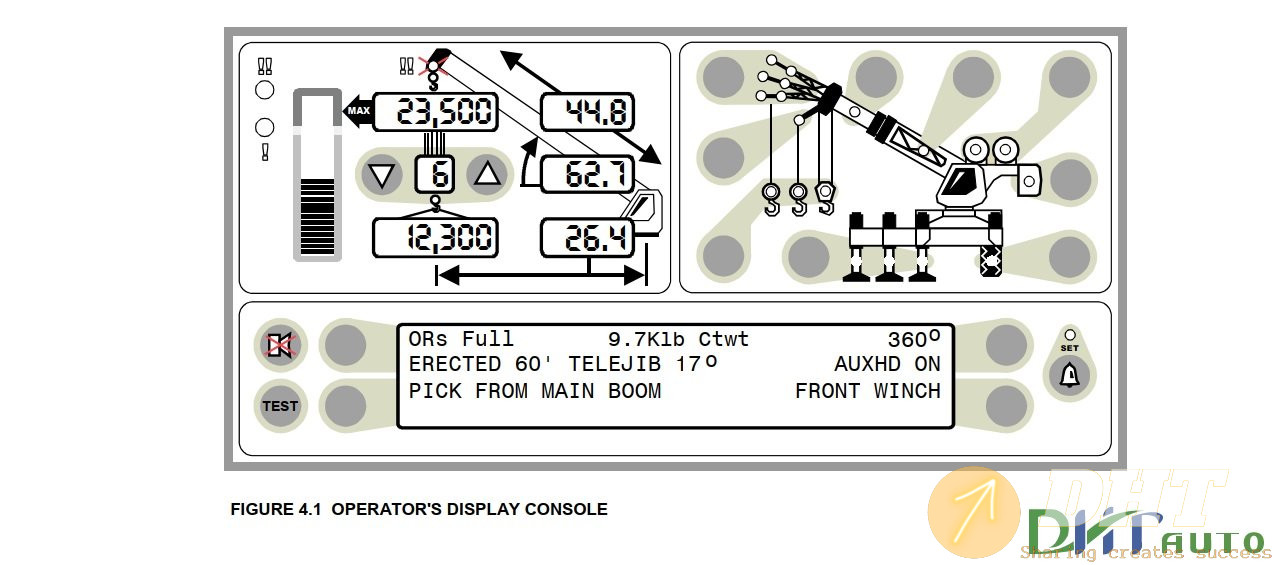 MAX 23,500
44.8
6
62.7
12,300
26.4

ORs Full 9.7Klb Ctwt 360º
ERECTED 60' TELEJIB 17º AUXHD ON
PICK FROM MAIN BOOM FRONT WINCH

TEST
SET

FIGURE 4.1 OPERATOR'S DISPLAY CONSOLE

DHT auto
Sharing creates success