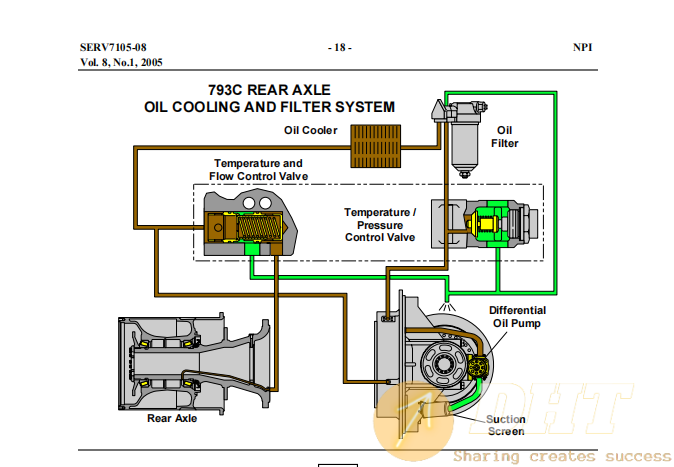 SERV7105-08
Vol. 8, No.1, 2005

- 18 -

NPI

793C REAR AXLE
OIL COOLING AND FILTER SYSTEM

Oil Cooler

Oil Filter

Temperature and Flow Control Valve

Temperature / Pressure Control Valve

Differential Oil Pump

Rear Axle

Suction Screen

DHT
Sharing creates success