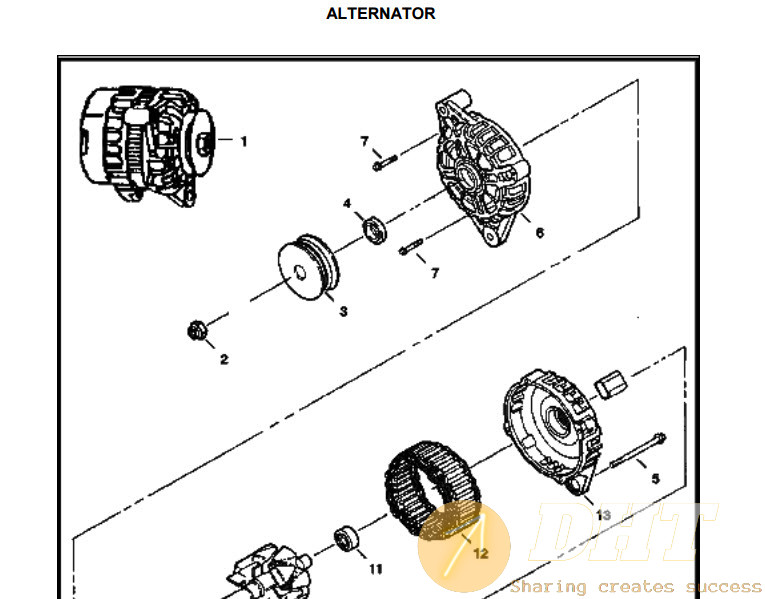 ALTERNATOR

1
7
4
6
7
3
2
5
13
12
11
DHT
Sharing creates success