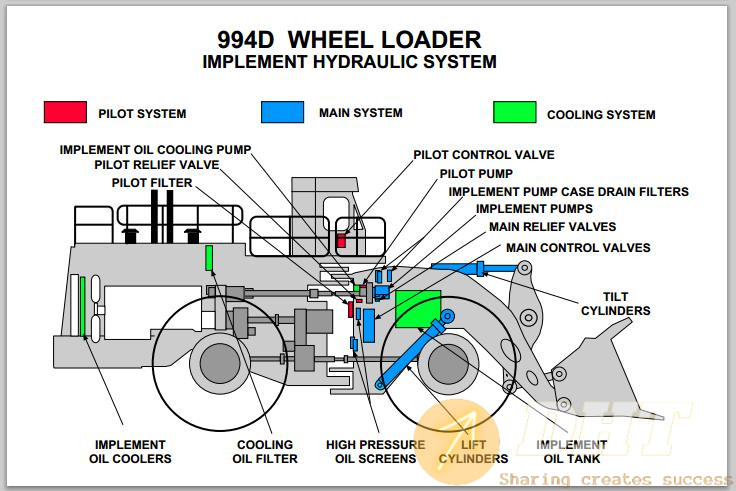 994D WHEEL LOADER
IMPLEMENT HYDRAULIC SYSTEM

PILOT SYSTEM
MAIN SYSTEM
COOLING SYSTEM

IMPLEMENT OIL COOLING PUMP
PILOT RELIEF VALVE
PILOT FILTER
PILOT CONTROL VALVE
PILOT PUMP
IMPLEMENT PUMP CASE DRAIN FILTERS
IMPLEMENT PUMPS
MAIN RELIEF VALVES
MAIN CONTROL VALVES
TILT CYLINDERS

IMPLEMENT OIL COOLERS
COOLING OIL FILTER
HIGH PRESSURE OIL SCREENS
LIFT CYLINDERS
IMPLEMENT OIL TANK

DHT
Sharing creates success