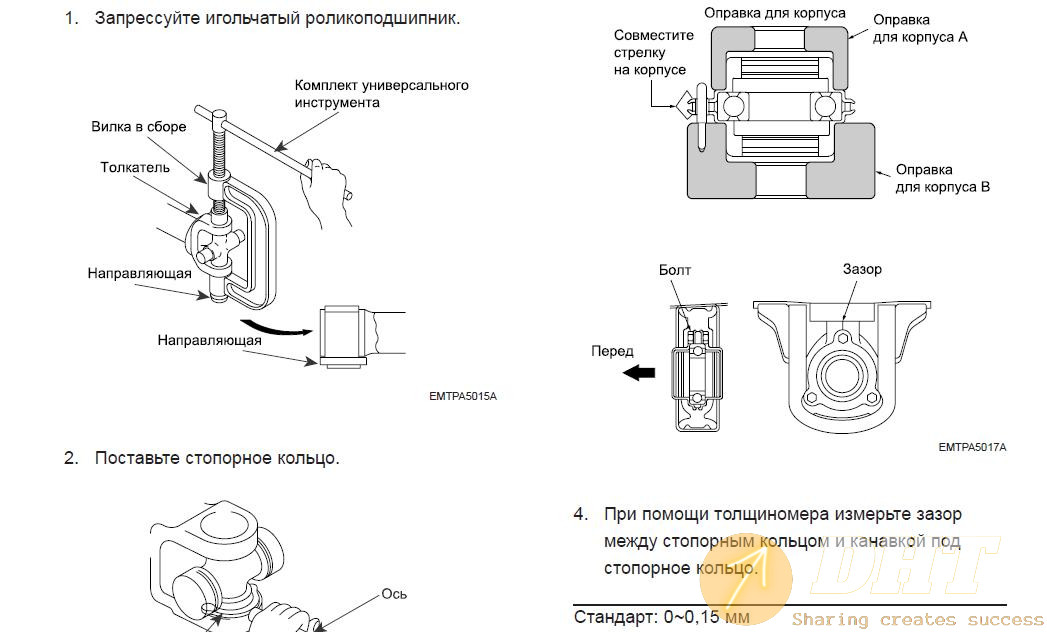 1. Запрессуйте игольчатый роликоподшипник.

Комплект универсального инструмента

Вилка в сборе

Толкатель

Направляющая

Направляющая

EMTPA5015A

2. Поставьте стопорное кольцо.

Ось

Оправка для корпуса

Оправка для корпуса A

Совместите стрелку на корпусе

Оправка для корпуса B

Болт

Зазор

Перед

EMTPA5017A

4. При помощи толщиномера измерьте зазор между стопорным кольцом и канавкой под стопорное кольцо.

Стандарт: 0~0,15 мм

DHT

Sharing creates success