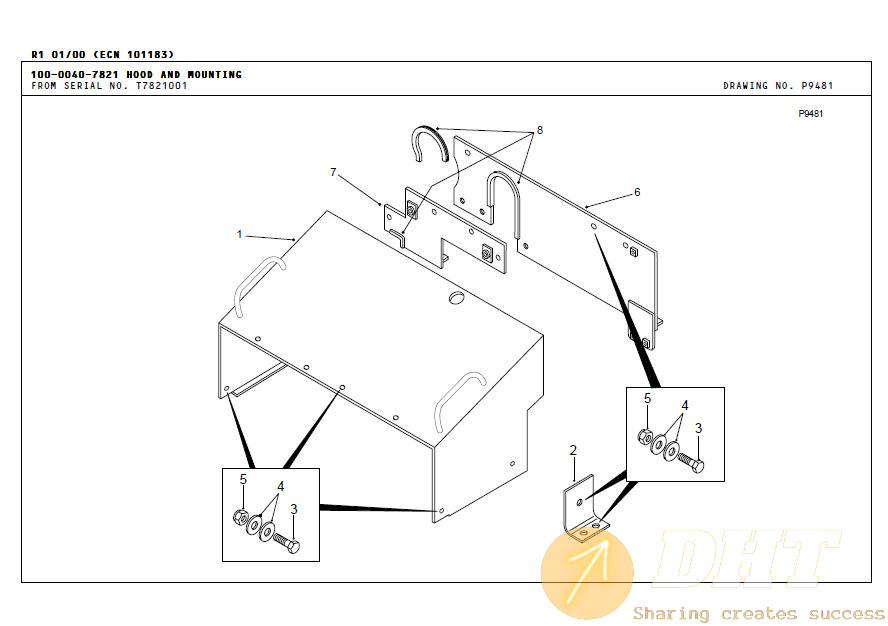 R1 01/00 (ECN 101183)

100-0040-7821 HOOD AND MOUNTING
FROM SERIAL NO. T7821001

DRAWING NO. P9481

P9481

8

7

6

1

5

4

3

2

5

4

3

DHT

Sharing creates success