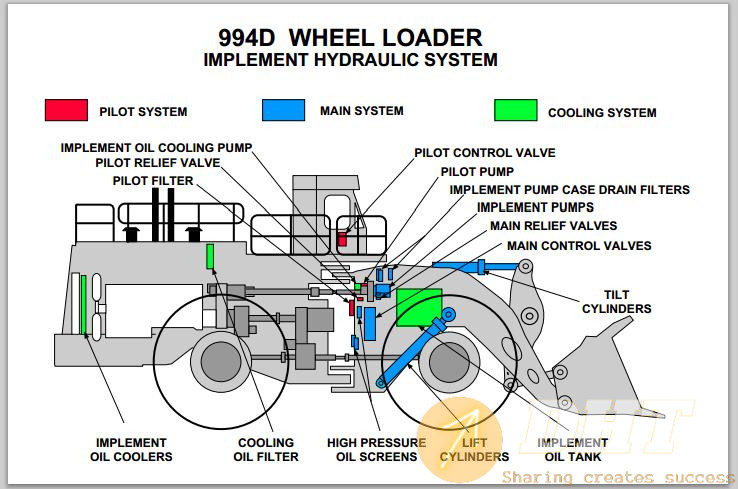 994D WHEEL LOADER
IMPLEMENT HYDRAULIC SYSTEM

PILOT SYSTEM
MAIN SYSTEM
COOLING SYSTEM

IMPLEMENT OIL COOLING PUMP
PILOT RELIEF VALVE
PILOT FILTER
PILOT CONTROL VALVE
PILOT PUMP
IMPLEMENT PUMP CASE DRAIN FILTERS
IMPLEMENT PUMPS
MAIN RELIEF VALVES
MAIN CONTROL VALVES
TILT CYLINDERS

IMPLEMENT OIL COOLERS
COOLING OIL FILTER
HIGH PRESSURE OIL SCREENS
LIFT CYLINDERS
IMPLEMENT OIL TANK

DHT
Sharing creates success