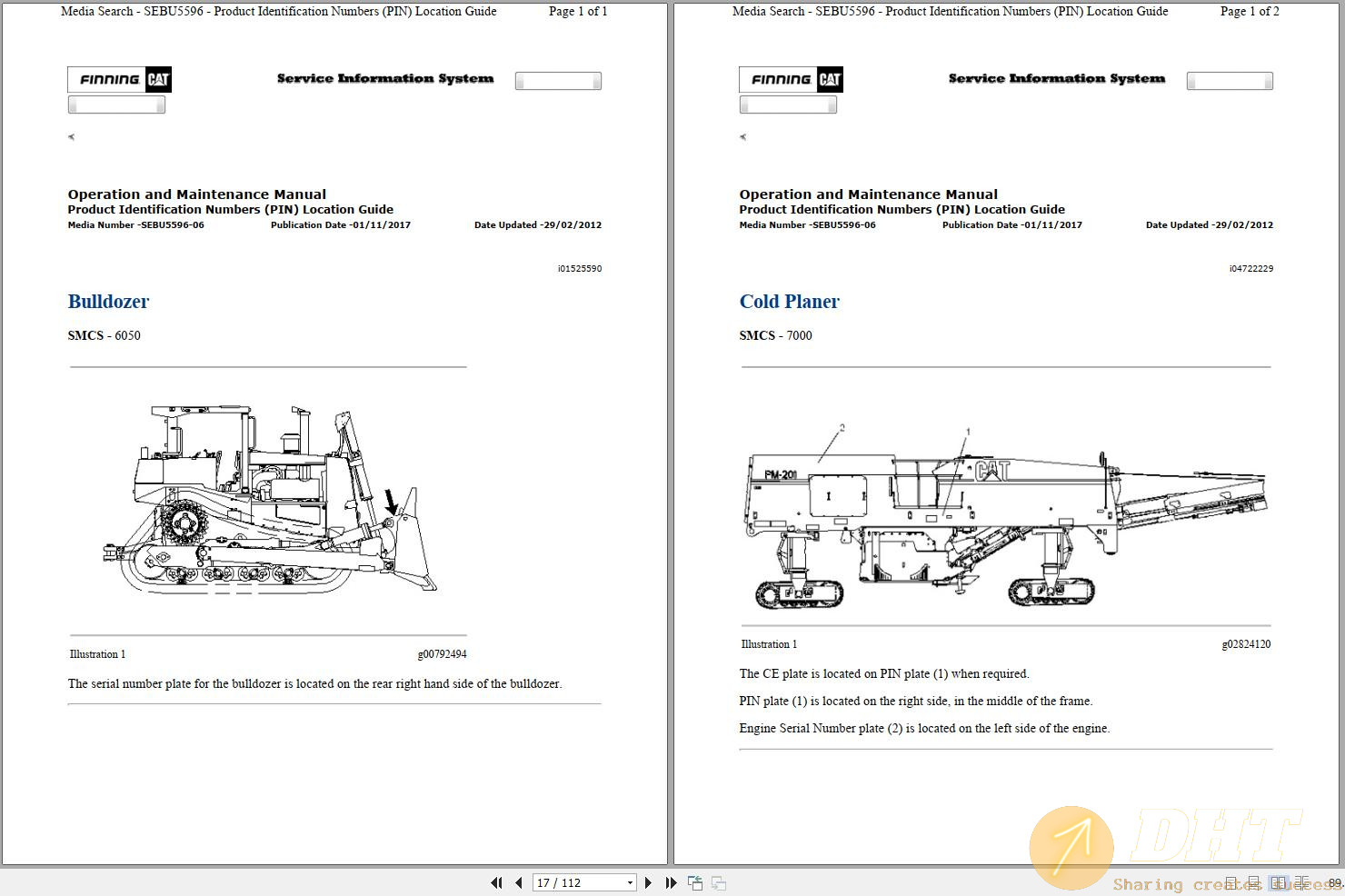 Media Search - SEBU5596 - Product Identification Numbers (PIN) Location Guide Page 1 of 1

FINNING CAT

Service Information System

Operation and Maintenance Manual
Product Identification Numbers (PIN) Location Guide
Media Number -SEBU5596-06 Publication Date -01/11/2017 Date Updated -29/02/2012

i01525590

Bulldozer

SMCS - 6050

Illustration 1 g00792494

The serial number plate for the bulldozer is located on the rear right hand side of the bulldozer.

Media Search - SEBU5596 - Product Identification Numbers (PIN) Location Guide Page 1 of 2

FINNING CAT

Service Information System

Operation and Maintenance Manual
Product Identification Numbers (PIN) Location Guide
Media Number -SEBU5596-06 Publication Date -01/11/2017 Date Updated -29/02/2012

i04722229

Cold Planer

SMCS - 7000

2 1 PM-201 CAT

Illustration 1 g02824120

The CE plate is located on PIN plate (1) when required.

PIN plate (1) is located on the right side, in the middle of the frame.

Engine Serial Number plate (2) is located on the left side of the engine.

17 / 112

DHT Sharing creates success

89.