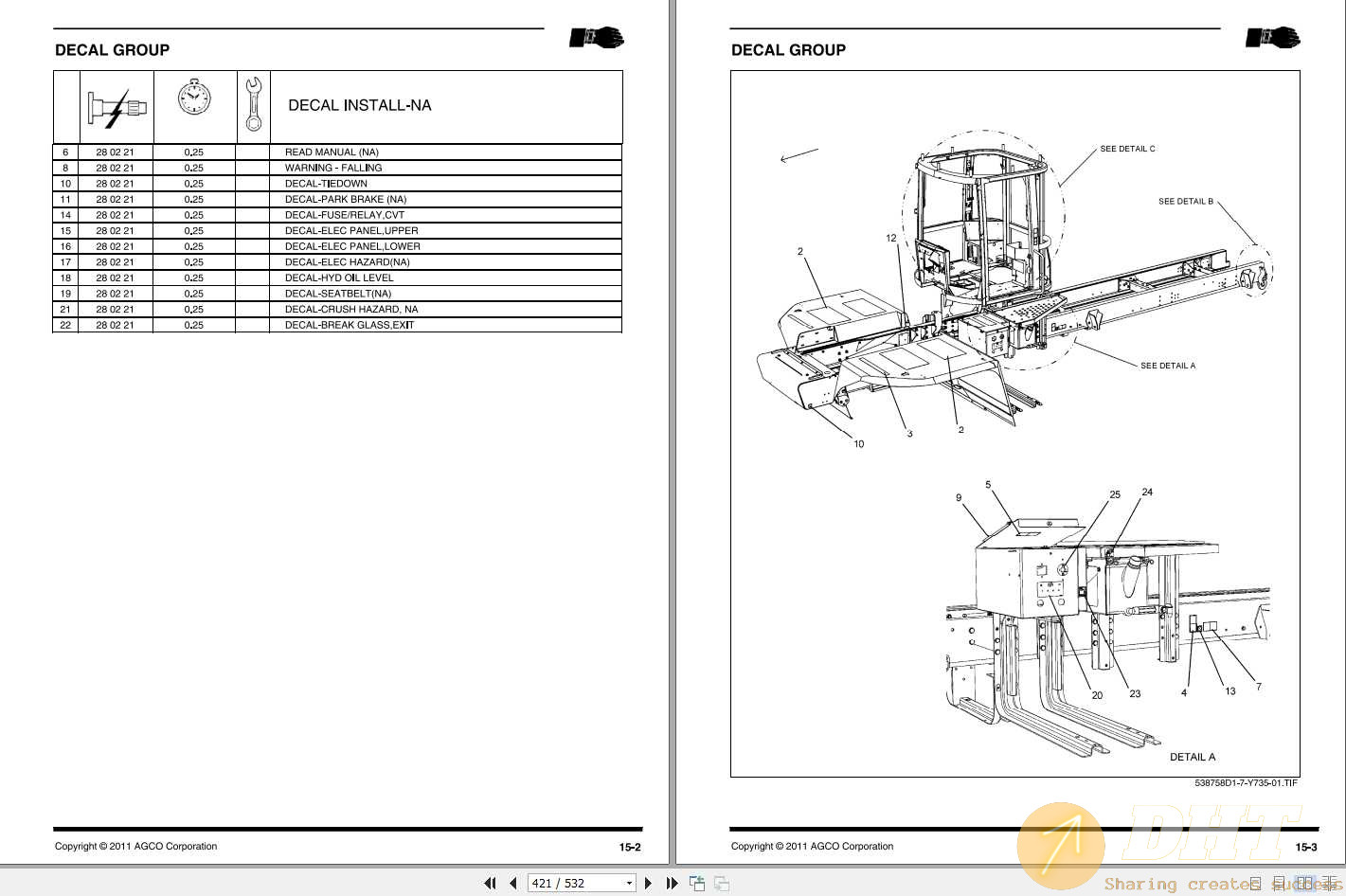 DECAL GROUP

| | | | | DECAL INSTALL-NA |
|---|---|---|---|---|
| 6 | 28 02 21 | 0.25 | | READ MANUAL (NA) |
| 8 | 28 02 21 | 0.25 | | WARNING - FALLING |
| 10 | 28 02 21 | 0.25 | | DECAL-TIEDOWN |
| 11 | 28 02 21 | 0.25 | | DECAL-PARK BRAKE (NA) |
| 14 | 28 02 21 | 0.25 | | DECAL-FUSE/RELAY,CVT |
| 15 | 28 02 21 | 0.25 | | DECAL-ELEC PANEL,UPPER |
| 16 | 28 02 21 | 0.25 | | DECAL-ELEC PANEL,LOWER |
| 17 | 28 02 21 | 0.25 | | DECAL-ELEC HAZARD(NA) |
| 18 | 28 02 21 | 0.25 | | DECAL-HYD OIL LEVEL |
| 19 | 28 02 21 | 0.25 | | DECAL-SEATBELT(NA) |
| 21 | 28 02 21 | 0.25 | | DECAL-CRUSH HAZARD, NA |
| 22 | 28 02 21 | 0.25 | | DECAL-BREAK GLASS,EXIT |

Copyright © 2011 AGCO Corporation
15-2

DECAL GROUP

SEE DETAIL C
SEE DETAIL B
12
2
SEE DETAIL A
10
3
2
5
9
25
24
20
23
4
13
7
DETAIL A

538758D1-7-Y735-01.TIF

Copyright © 2011 AGCO Corporation
15-3

421 / 532

DHT
Sharing creates success