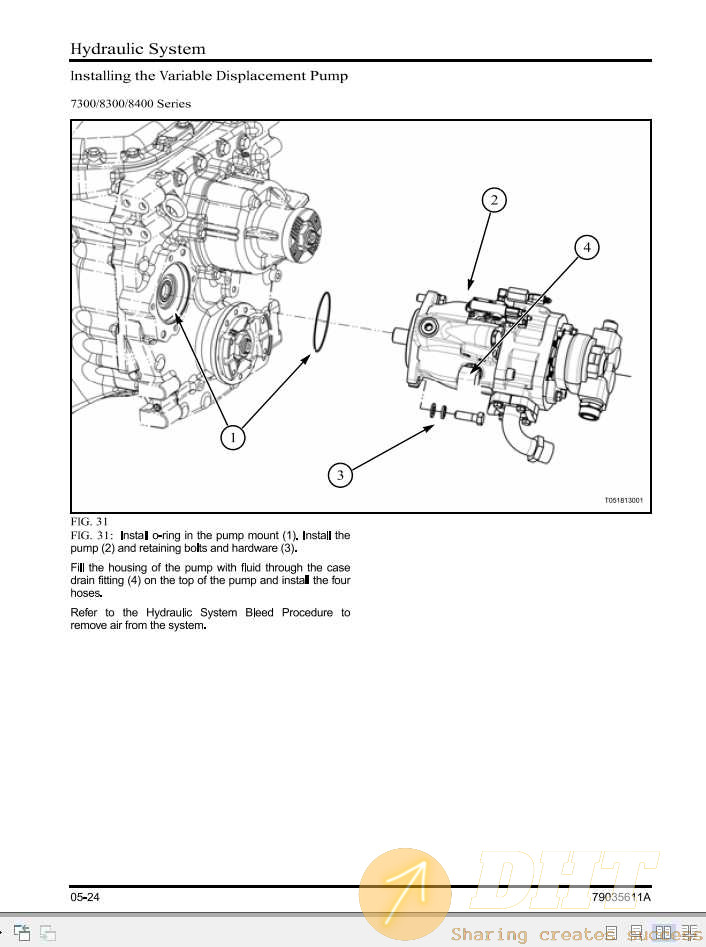 Hydraulic System

Installing the Variable Displacement Pump

7300/8300/8400 Series

2

4

1

3

T051813001

FIG. 31

FIG. 31: Install o-ring in the pump mount (1). Install the pump (2) and retaining bolts and hardware (3).

Fill the housing of the pump with fluid through the case drain fitting (4) on the top of the pump and install the four hoses.

Refer to the Hydraulic System Bleed Procedure to remove air from the system.

05-24

79035611A

DHT

Sharing creates success