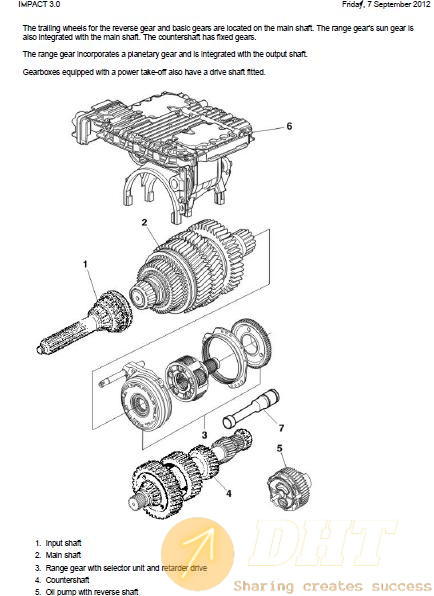 IMPACT 3.0

Friday, 7 September 2012

The trailing wheels for the reverse gear and basic gears are located on the main shaft. The range gear's sun gear is also integrated with the main shaft. The countershaft has fixed gears.

The range gear incorporates a planetary gear and is integrated with the output shaft.

Gearboxes equipped with a power take-off also have a drive shaft fitted.

6

2

1

3

7

5

4

1. Input shaft
2. Main shaft
3. Range gear with selector unit and retarder drive
4. Countershaft
5. Oil pump with reverse shaft

DHT

Sharing creates success