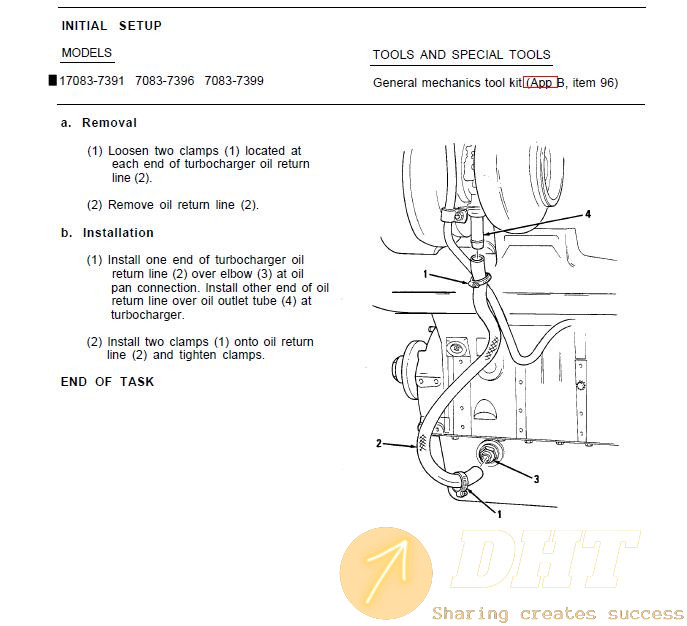 INITIAL SETUP

MODELS

17083-7391 7083-7396 7083-7399

TOOLS AND SPECIAL TOOLS

General mechanics tool kit (App B, item 96)

a. Removal

(1) Loosen two clamps (1) located at each end of turbocharger oil return line (2).

(2) Remove oil return line (2).

b. Installation

(1) Install one end of turbocharger oil return line (2) over elbow (3) at oil pan connection. Install other end of oil return line over oil outlet tube (4) at turbocharger.

(2) Install two clamps (1) onto oil return line (2) and tighten clamps.

END OF TASK

4

1

2

3

1

DHT

Sharing creates success