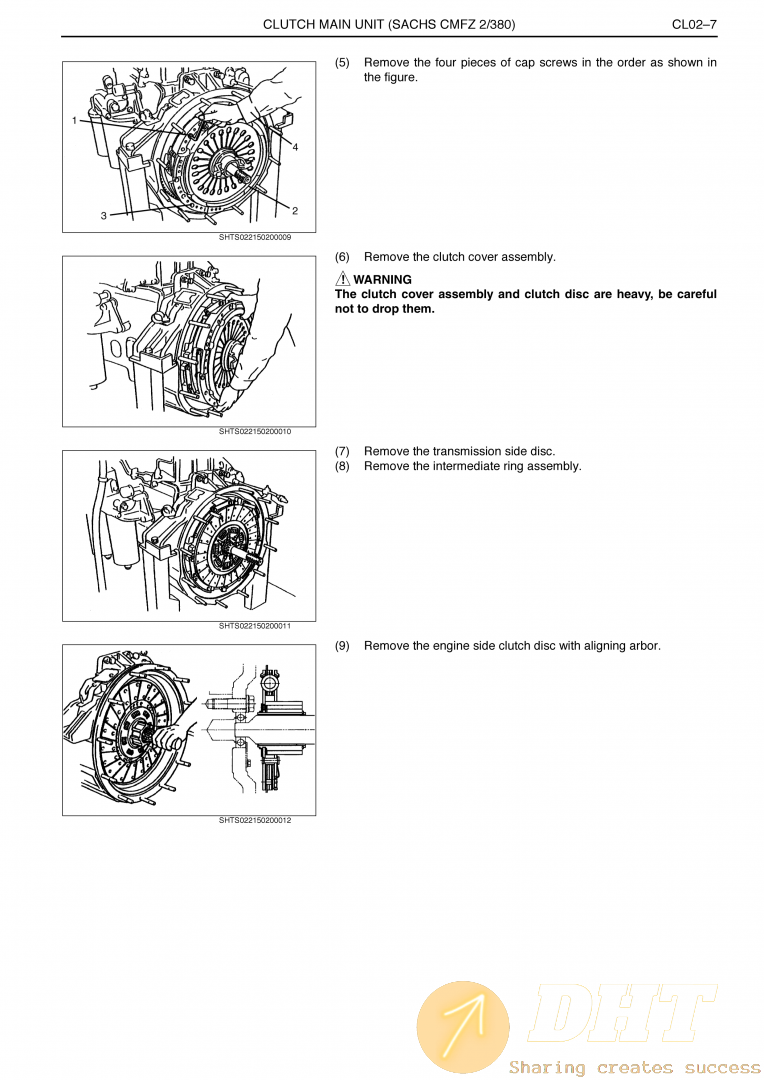 CLUTCH MAIN UNIT (SACHS CMFZ 2/380) CL02–7

1
4
3
2

SHTS022150200009

(5) Remove the four pieces of cap screws in the order as shown in the figure.

SHTS022150200010

(6) Remove the clutch cover assembly.

WARNING
The clutch cover assembly and clutch disc are heavy, be careful not to drop them.

SHTS022150200011

(7) Remove the transmission side disc.
(8) Remove the intermediate ring assembly.

SHTS022150200012

(9) Remove the engine side clutch disc with aligning arbor.

DHT
Sharing creates success