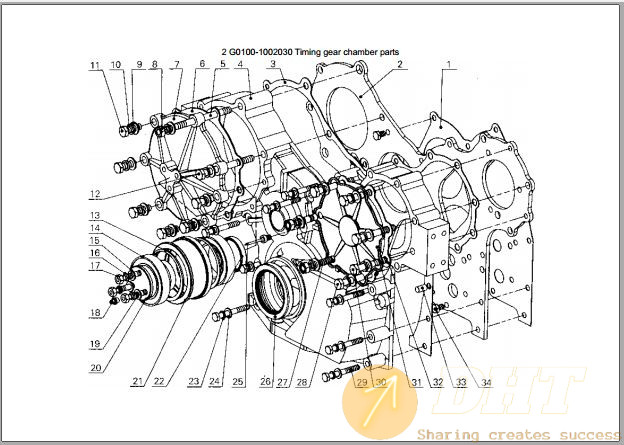 2 G0100-1002030 Timing gear chamber parts

11 10 9 8 7 6 5 4 3 2 1

12

13

14

15

16

17

18

19

20

21 22 23 24 25 26 27 28 29 30 31 32 33 34

DHT

Sharing creates success