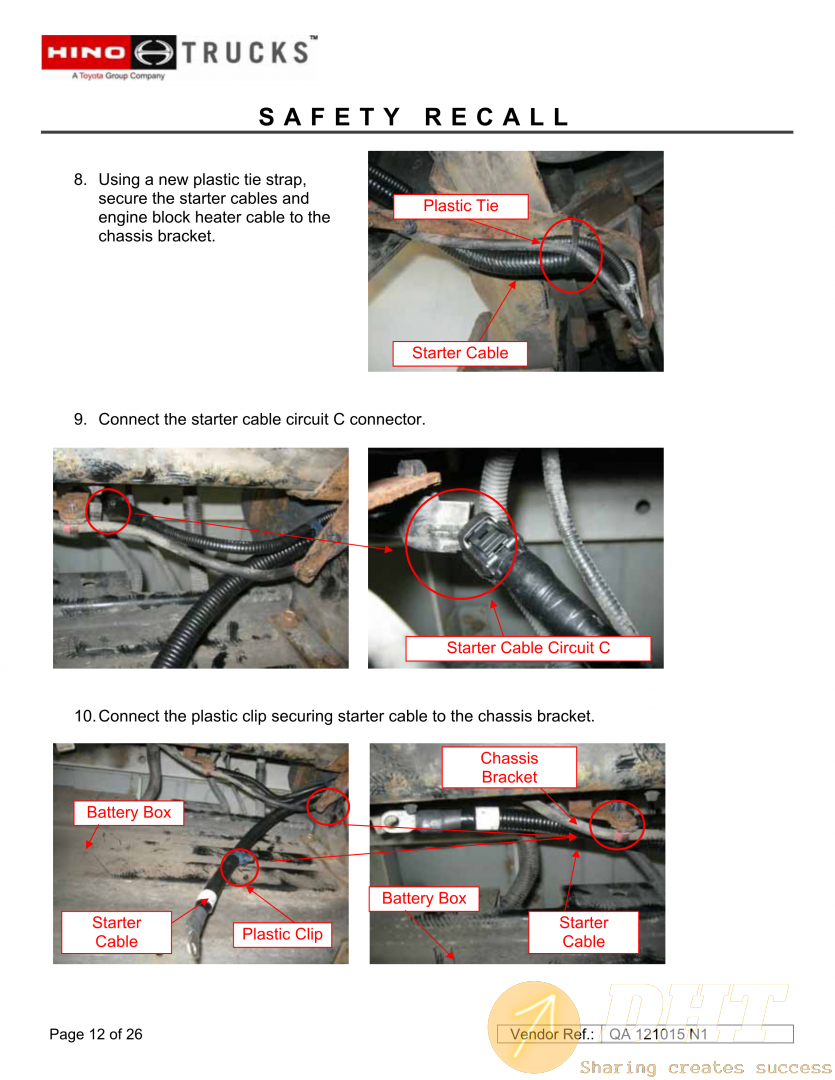 HINO TRUCKS™
A Toyota Group Company

SAFETY RECALL

8. Using a new plastic tie strap, secure the starter cables and engine block heater cable to the chassis bracket.

Plastic Tie

Starter Cable

9. Connect the starter cable circuit C connector.

Starter Cable Circuit C

10. Connect the plastic clip securing starter cable to the chassis bracket.

Battery Box

Starter Cable

Plastic Clip

Chassis Bracket

Battery Box

Starter Cable

Page 12 of 26

Vendor Ref.: QA 121015 N1

DHT

Sharing creates success