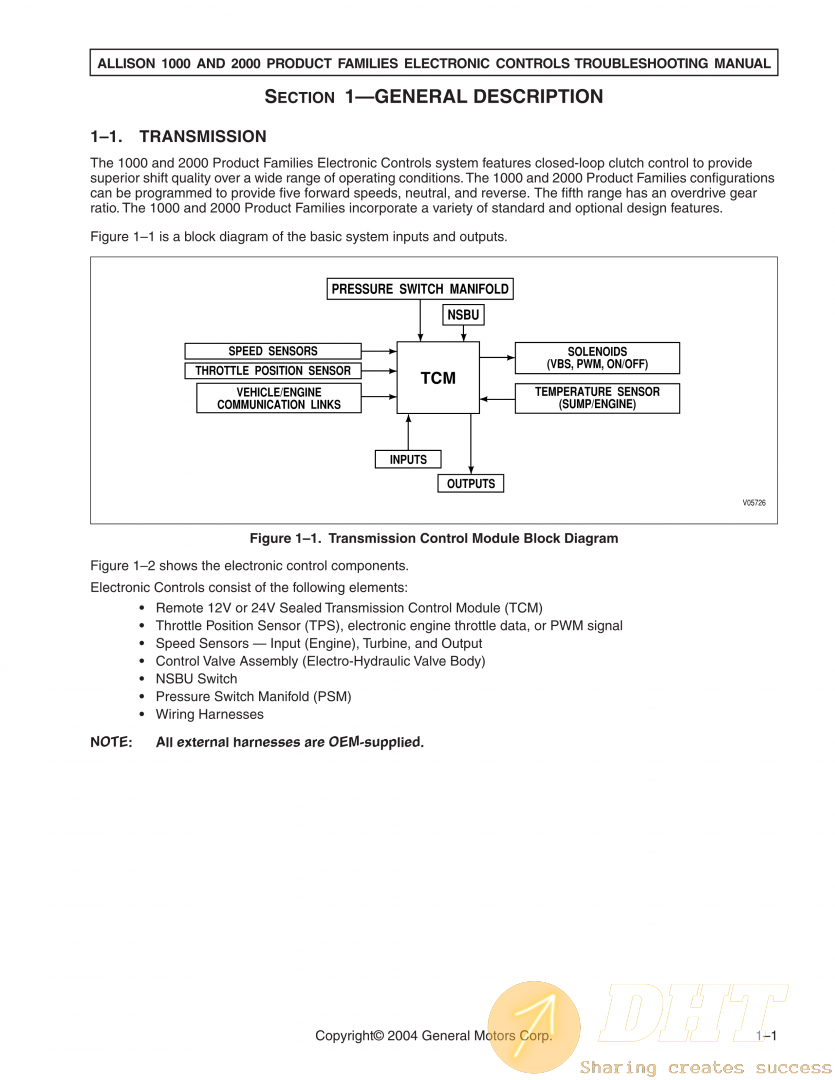 ALLISON 1000 AND 2000 PRODUCT FAMILIES ELECTRONIC CONTROLS TROUBLESHOOTING MANUAL

SECTION 1—GENERAL DESCRIPTION

1–1. TRANSMISSION

The 1000 and 2000 Product Families Electronic Controls system features closed-loop clutch control to provide superior shift quality over a wide range of operating conditions. The 1000 and 2000 Product Families configurations can be programmed to provide five forward speeds, neutral, and reverse. The fifth range has an overdrive gear ratio. The 1000 and 2000 Product Families incorporate a variety of standard and optional design features.

Figure 1–1 is a block diagram of the basic system inputs and outputs.

PRESSURE SWITCH MANIFOLD
NSBU
SPEED SENSORS
THROTTLE POSITION SENSOR
VEHICLE/ENGINE COMMUNICATION LINKS
TCM
SOLENOIDS (VBS, PWM, ON/OFF)
TEMPERATURE SENSOR (SUMP/ENGINE)
INPUTS
OUTPUTS
V05726

Figure 1–1. Transmission Control Module Block Diagram

Figure 1–2 shows the electronic control components.

Electronic Controls consist of the following elements:
• Remote 12V or 24V Sealed Transmission Control Module (TCM)
• Throttle Position Sensor (TPS), electronic engine throttle data, or PWM signal
• Speed Sensors — Input (Engine), Turbine, and Output
• Control Valve Assembly (Electro-Hydraulic Valve Body)
• NSBU Switch
• Pressure Switch Manifold (PSM)
• Wiring Harnesses

NOTE: All external harnesses are OEM-supplied.

Copyright© 2004 General Motors Corp.

1–1

DHT
Sharing creates success